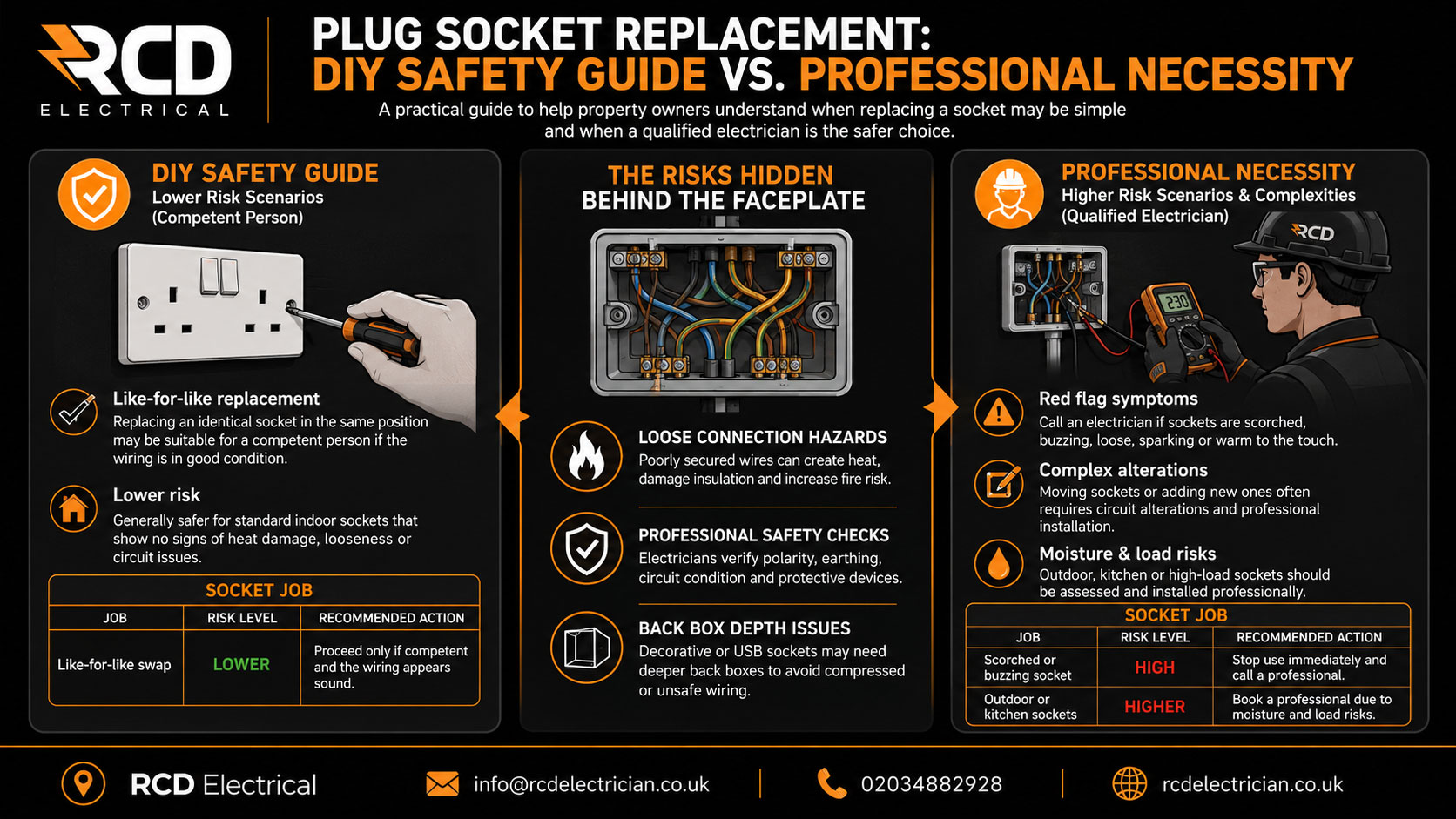 RCD
ELECTRICAL

PLUG SOCKET REPLACEMENT:
DIY SAFETY GUIDE VS. PROFESSIONAL NECESSITY

A practical guide to help property owners understand when replacing a socket may be simple and when a qualified electrician is the safer choice.

DIY SAFETY GUIDE
Lower Risk Scenarios (Competent Person)

Like-for-like replacement
Replacing an identical socket in the same position may be suitable for a competent person if the wiring is in good condition.

Lower risk
Generally safer for standard indoor sockets that show no signs of heat damage, looseness or circuit issues.

SOCKET JOB

| JOB | RISK LEVEL | RECOMMENDED ACTION |
|---|---|---|
| Like-for-like swap | LOWER | Proceed only if competent and the wiring appears sound. |

THE RISKS HIDDEN BEHIND THE FACEPLATE

LOOSE CONNECTION HAZARDS
Poorly secured wires can create heat, damage insulation and increase fire risk.

PROFESSIONAL SAFETY CHECKS
Electricians verify polarity, earthing, circuit condition and protective devices.

BACK BOX DEPTH ISSUES
Decorative or USB sockets may need deeper back boxes to avoid compressed or unsafe wiring.

PROFESSIONAL NECESSITY
Higher Risk Scenarios & Complexities (Qualified Electrician)

RCD
230

Red flag symptoms
Call an electrician if sockets are scorched, buzzing, loose, sparking or warm to the touch.

Complex alterations
Moving sockets or adding new ones often requires circuit alterations and professional installation.

Moisture & load risks
Outdoor, kitchen or high-load sockets should be assessed and installed professionally.

SOCKET JOB

| JOB | RISK LEVEL | RECOMMENDED ACTION |
|---|---|---|
| Scorched or buzzing socket | HIGH | Stop use immediately and call a professional. |
| Outdoor or kitchen sockets | HIGHER | Book a professional due to moisture and load risks. |

RCD Electrical
info@rcdelectrician.co.uk
02034882928
rcdelectrician.co.uk